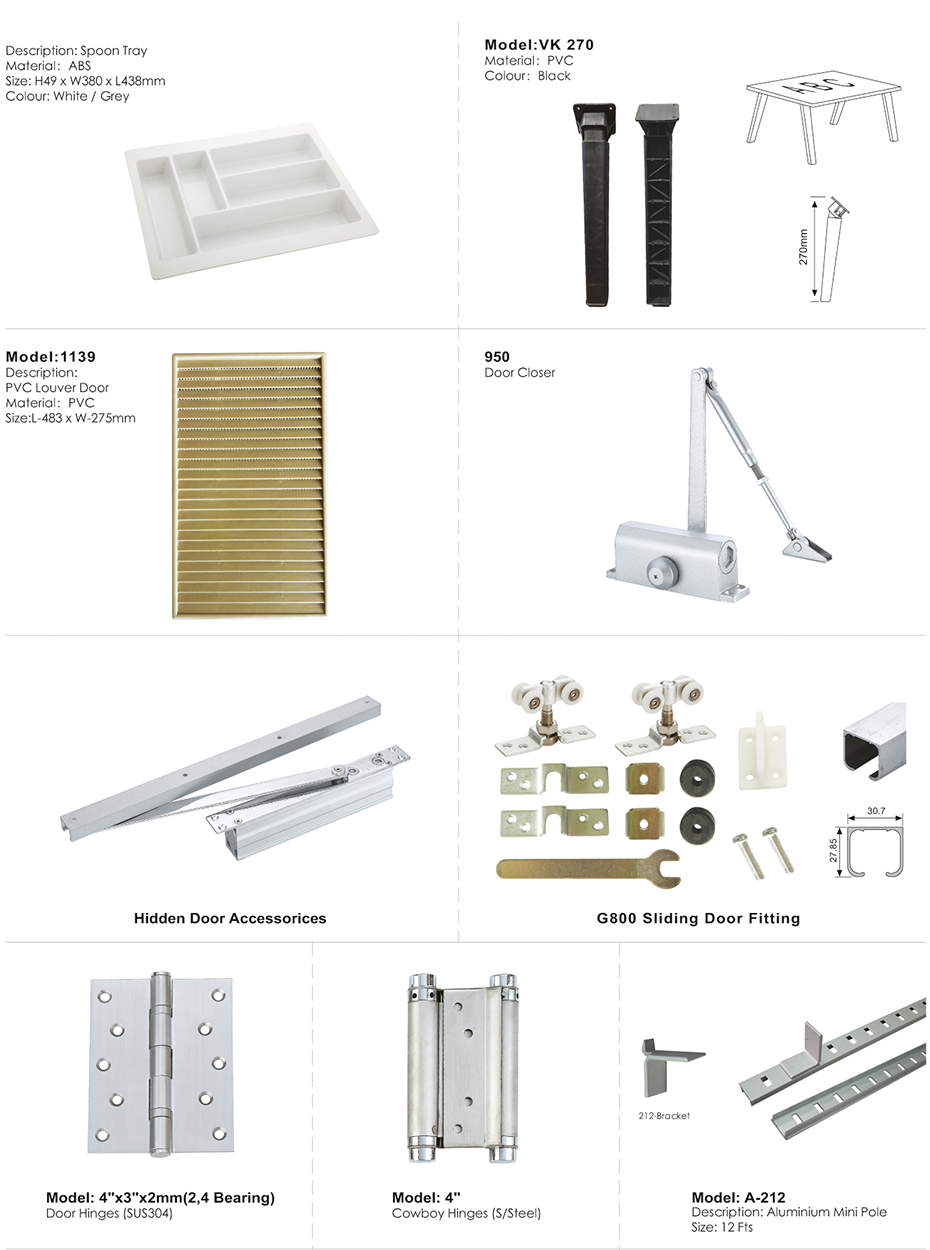 Description: Spoon Tray
Material: ABS
Size: H49 x W380 x L438mm
Colour: White / Grey

Model:VK 270
Material: PVC
Colour: Black

ABC

270mm

Model:1139
Description:
PVC Louver Door
Material: PVC
Size:L-483 x W-275mm

950
Door Closer

Hidden Door Accessorices

30.7
27.85

G800 Sliding Door Fitting

Model: 4"x3"x2mm(2,4 Bearing)
Door Hinges (SUS304)

Model: 4"
Cowboy Hinges (S/Steel)

212-Bracket

Model: A-212
Description: Aluminium Mini Pole
Size: 12 Fts