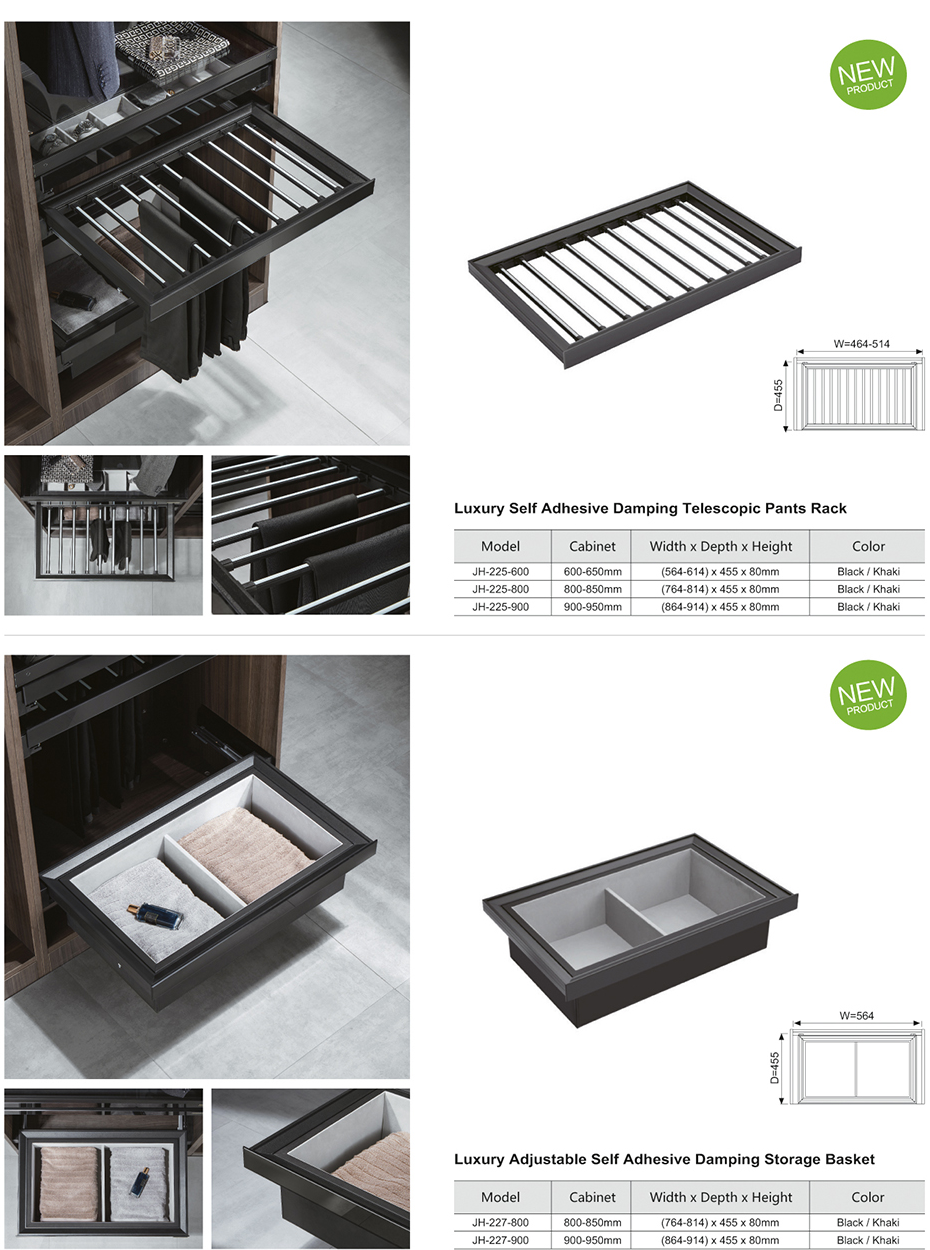 NEW
PRODUCT

W=464-514

D=455

Luxury Self Adhesive Damping Telescopic Pants Rack

| Model | Cabinet | Width x Depth x Height | Color |
|---|---|---|---|
| JH-225-600 | 600-650mm | (564-614) x 455 x 80mm | Black / Khaki |
| JH-225-800 | 800-850mm | (764-814) x 455 x 80mm | Black / Khaki |
| JH-225-900 | 900-950mm | (864-914) x 455 x 80mm | Black / Khaki |

NEW
PRODUCT

W=564

D=455

Luxury Adjustable Self Adhesive Damping Storage Basket

| Model | Cabinet | Width x Depth x Height | Color |
|---|---|---|---|
| JH-227-800 | 800-850mm | (764-814) x 455 x 80mm | Black / Khaki |
| JH-227-900 | 900-950mm | (864-914) x 455 x 80mm | Black / Khaki |