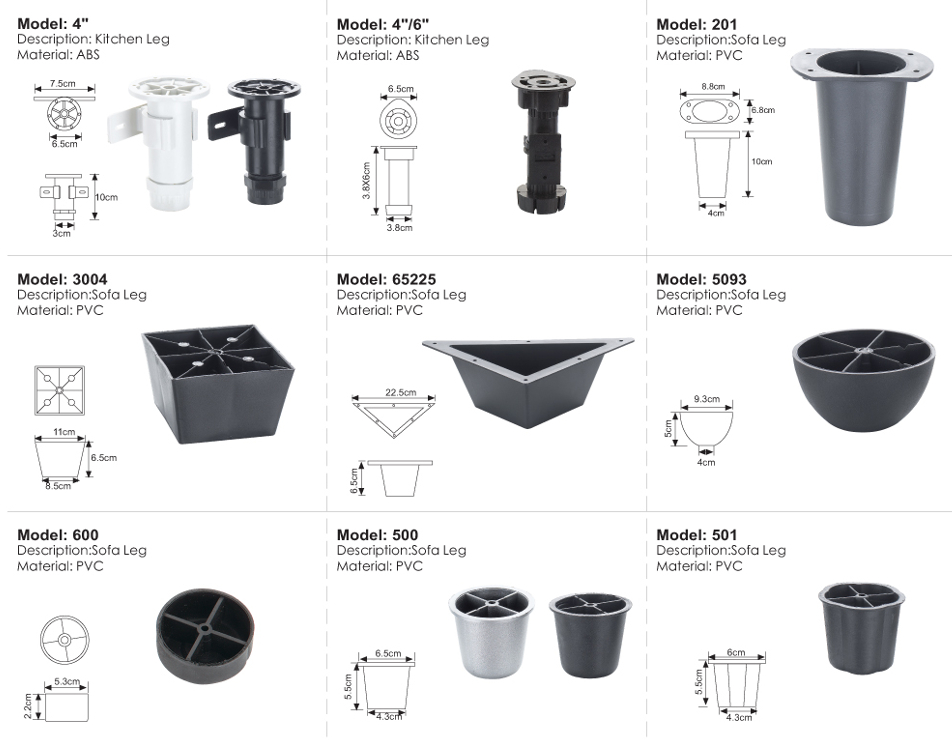 Model: 4"
Description: Kitchen Leg
Material: ABS

7.5cm
6.5cm
10cm
3cm

Model: 4"/6"
Description: Kitchen Leg
Material: ABS

6.5cm
3.8X6cm
3.8cm

Model: 201
Description:Sofa Leg
Material: PVC

8.8cm
6.8cm
10cm
4cm

Model: 3004
Description:Sofa Leg
Material: PVC

11cm
6.5cm
8.5cm

Model: 65225
Description:Sofa Leg
Material: PVC

22.5cm
6.5cm

Model: 5093
Description:Sofa Leg
Material: PVC

9.3cm
5cm
4cm

Model: 600
Description:Sofa Leg
Material: PVC

5.3cm
2.2cm

Model: 500
Description:Sofa Leg
Material: PVC

6.5cm
5.5cm
4.3cm

Model: 501
Description:Sofa Leg
Material: PVC

6cm
5.5cm
4.3cm