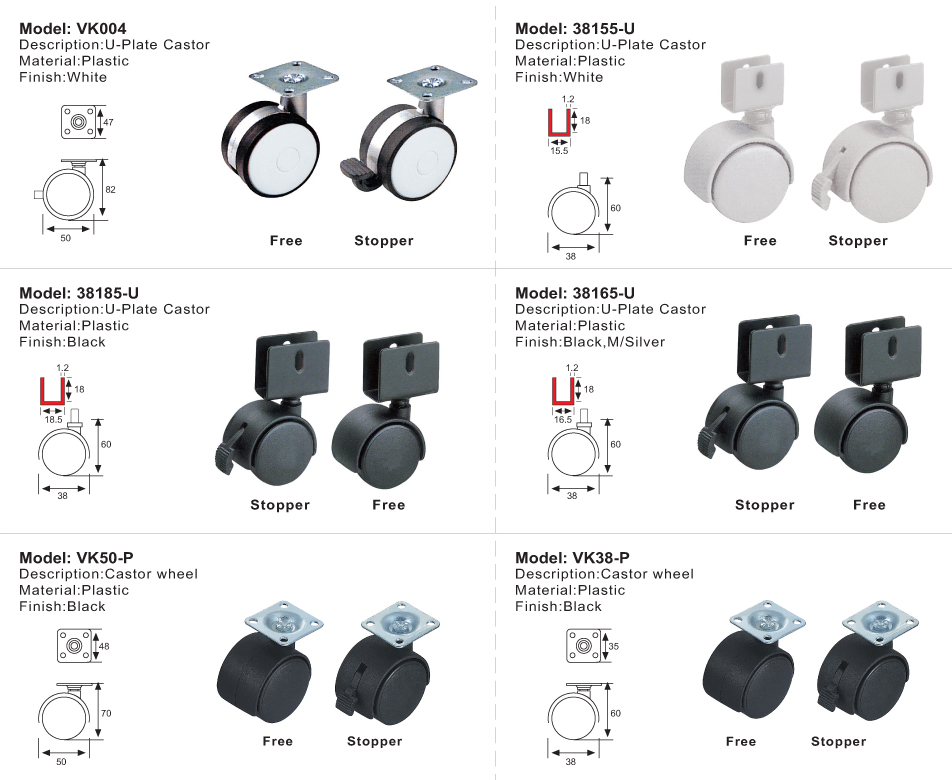 Model: VK004
Description:U-Plate Castor
Material:Plastic
Finish:White

47
82
50

Free Stopper

Model: 38155-U
Description:U-Plate Castor
Material:Plastic
Finish:White

1.2
18
15.5
60
38

Free Stopper

Model: 38185-U
Description:U-Plate Castor
Material:Plastic
Finish:Black

1.2
18
18.5
60
38

Stopper Free

Model: 38165-U
Description:U-Plate Castor
Material:Plastic
Finish:Black,M/Silver

1.2
18
16.5
60
38

Stopper Free

Model: VK50-P
Description:Castor wheel
Material:Plastic
Finish:Black

48
70
50

Free Stopper

Model: VK38-P
Description:Castor wheel
Material:Plastic
Finish:Black

35
60
38

Free Stopper