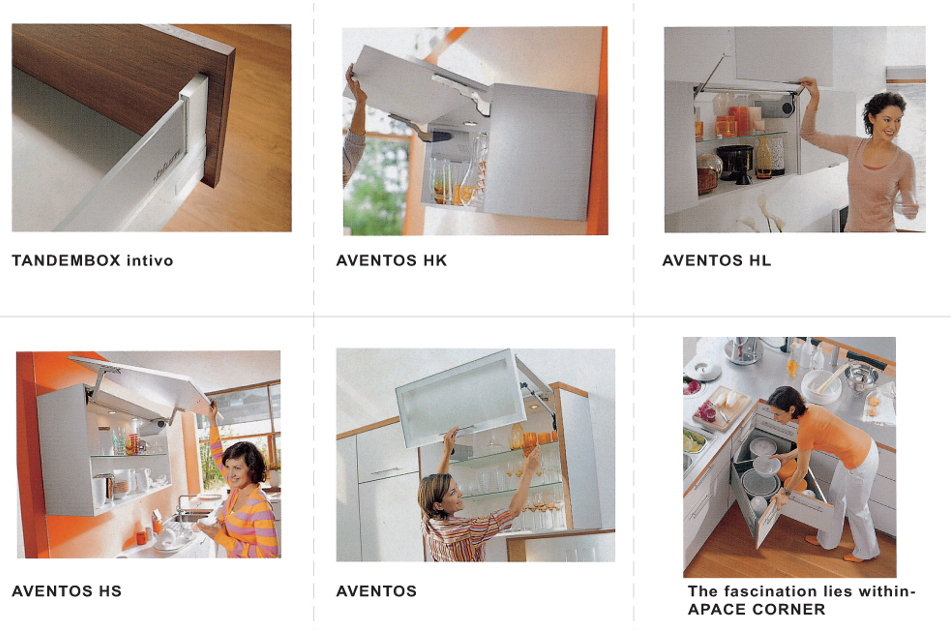 TANDEMBOX intivo

AVENTOS HK

AVENTOS HL

AVENTOS HS

AVENTOS

The fascination lies within-
APACE CORNER